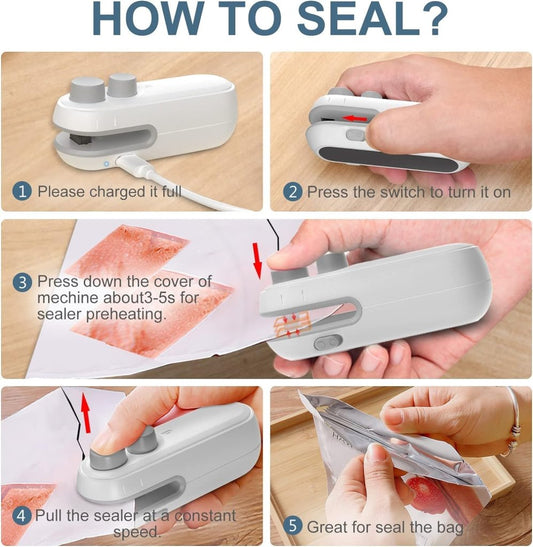 HOW TO SEAL?

1 Please charged it full

2 Press the switch to turn it on

3 Press down the cover of mechine about3-5s for sealer preheating.

4 Pull the sealer at a constant speed.

5 Great for seal the bag